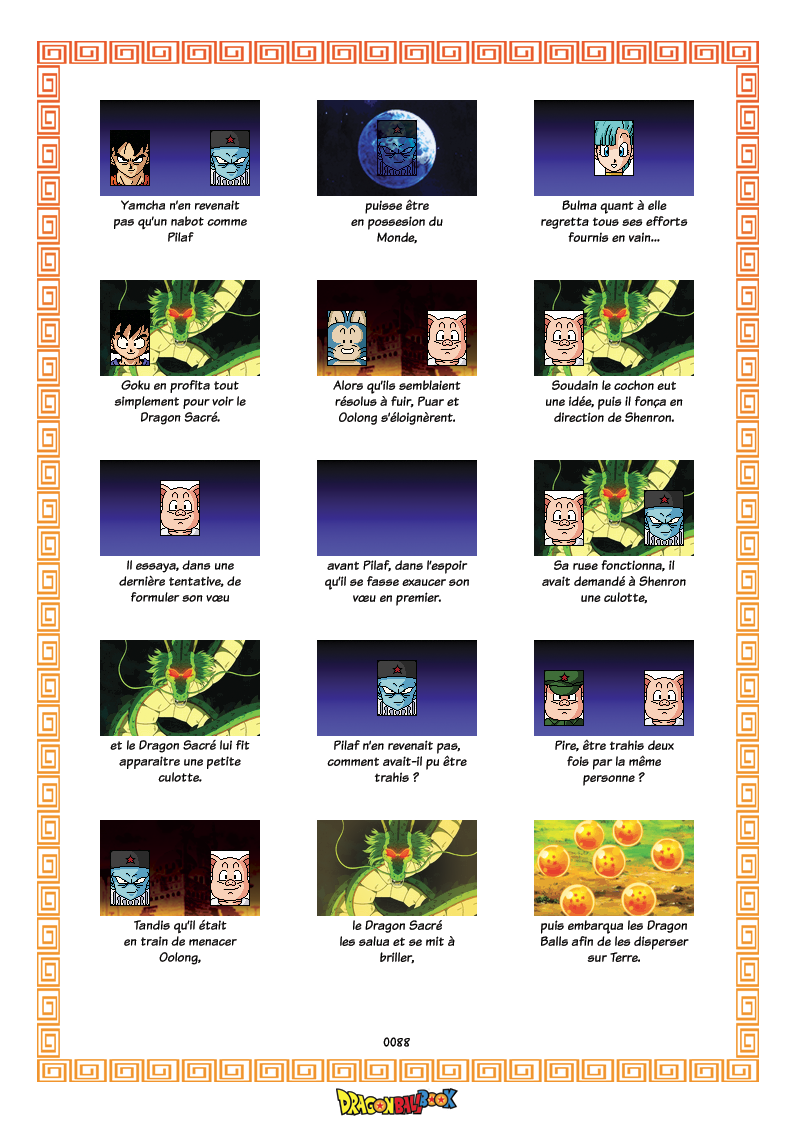 Yamcha n'en revenait pas qu'un nabot comme Pilaf

puisse être en possesion du Monde,

Bulma quant à elle regretta tous ses efforts fournis en vain...

Goku en profita tout simplement pour voir le Dragon Sacré.

Alors qu'ils semblaient résolus à fuir, Puar et Oolong s'éloignèrent.

Soudain le cochon eut une idée, puis il fonça en direction de Shenron.

Il essaya, dans une dernière tentative, de formuler son vœu

avant Pilaf, dans l'espoir qu'il se fasse exaucer son vœu en premier.

Sa ruse fonctionna, il avait demandé à Shenron une culotte,

et le Dragon Sacré lui fit apparaitre une petite culotte.

Pilaf n'en revenait pas, comment avait-il pu être trahis ?

Pire, être trahis deux fois par la même personne ?

Tandis qu'il était en train de menacer Oolong,

le Dragon Sacré les salua et se mit à briller,

puis embarqua les Dragon Balls afin de les disperser sur Terre.

0088

DRAGONBALLBOOK